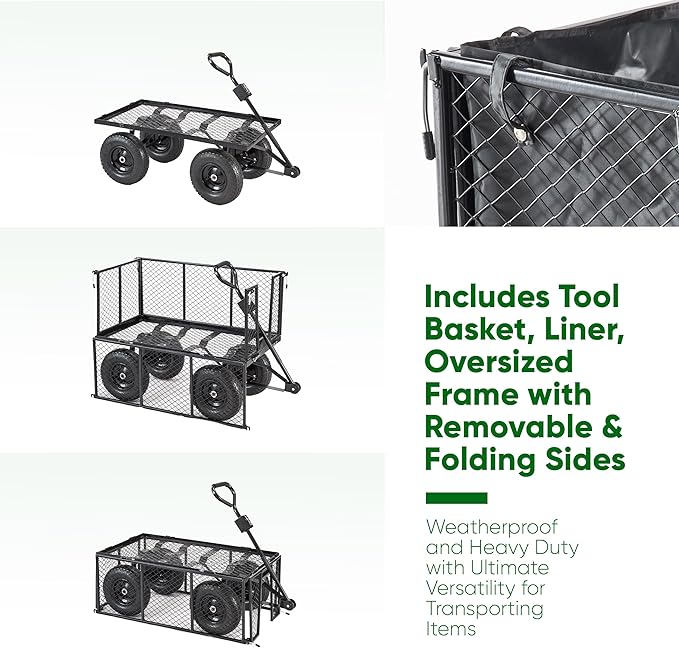 Includes Tool Basket, Liner, Oversized Frame with Removable & Folding Sides

Weatherproof and Heavy Duty with Ultimate Versatility for Transporting Items